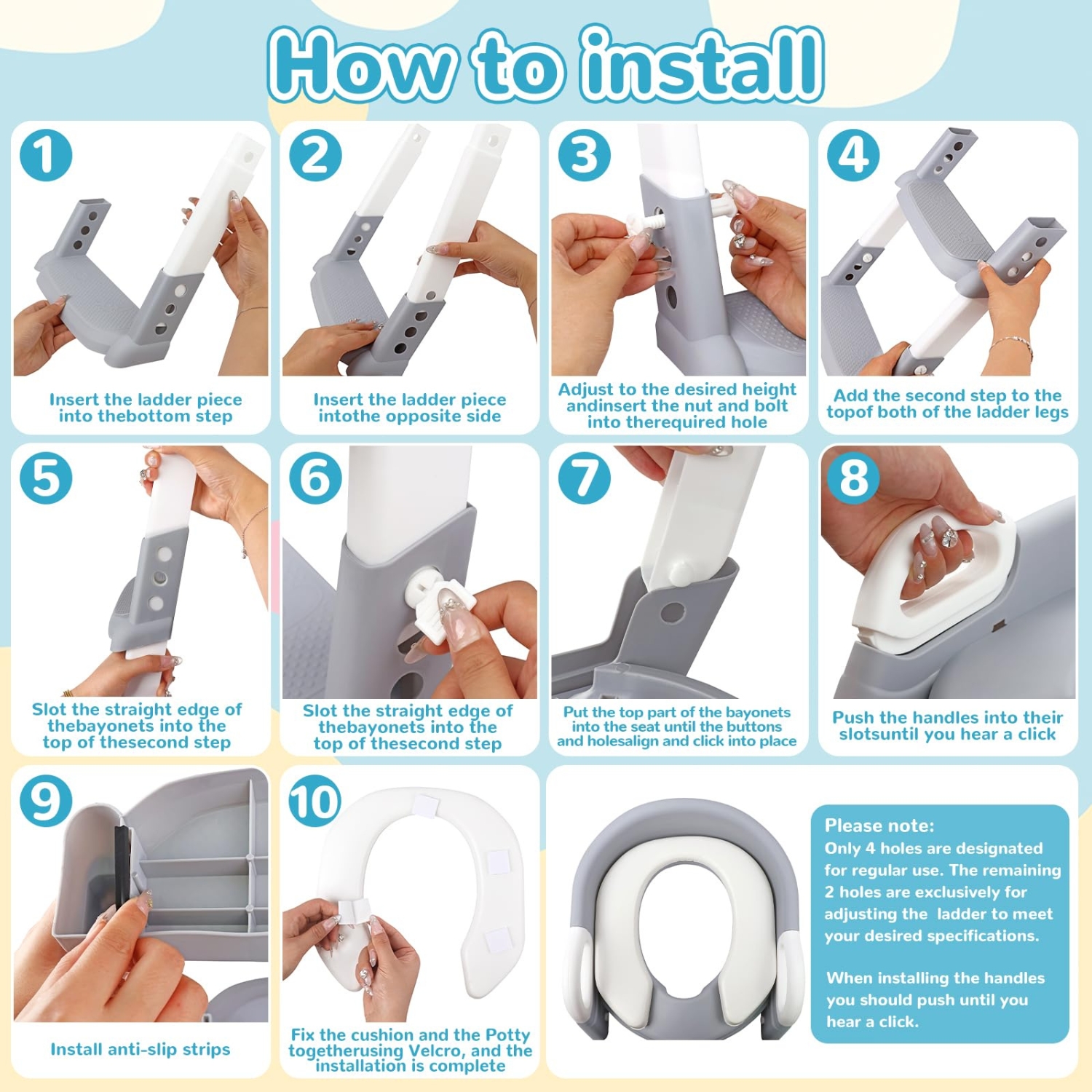 How to install

1
Insert the ladder piece into thebottom step

2
Insert the ladder piece intothe opposite side

3
Adjust to the desired height andinsert the nut and bolt into therequired hole

4
Add the second step to the topof both of the ladder legs

5
Slot the straight edge of thebayonets into the top of thesecond step

6
Slot the straight edge of thebayonets into the top of thesecond step

7
Put the top part of the bayonets into the seat until the buttons and holesalign and click into place

8
Push the handles into their slotsuntil you hear a click

9
Install anti-slip strips

10
Fix the cushion and the Potty togetherusing Velcro, and the installation is complete

Please note:
Only 4 holes are designated for regular use. The remaining 2 holes are exclusively for adjusting the ladder to meet your desired specifications.

When installing the handles you should push until you hear a click.